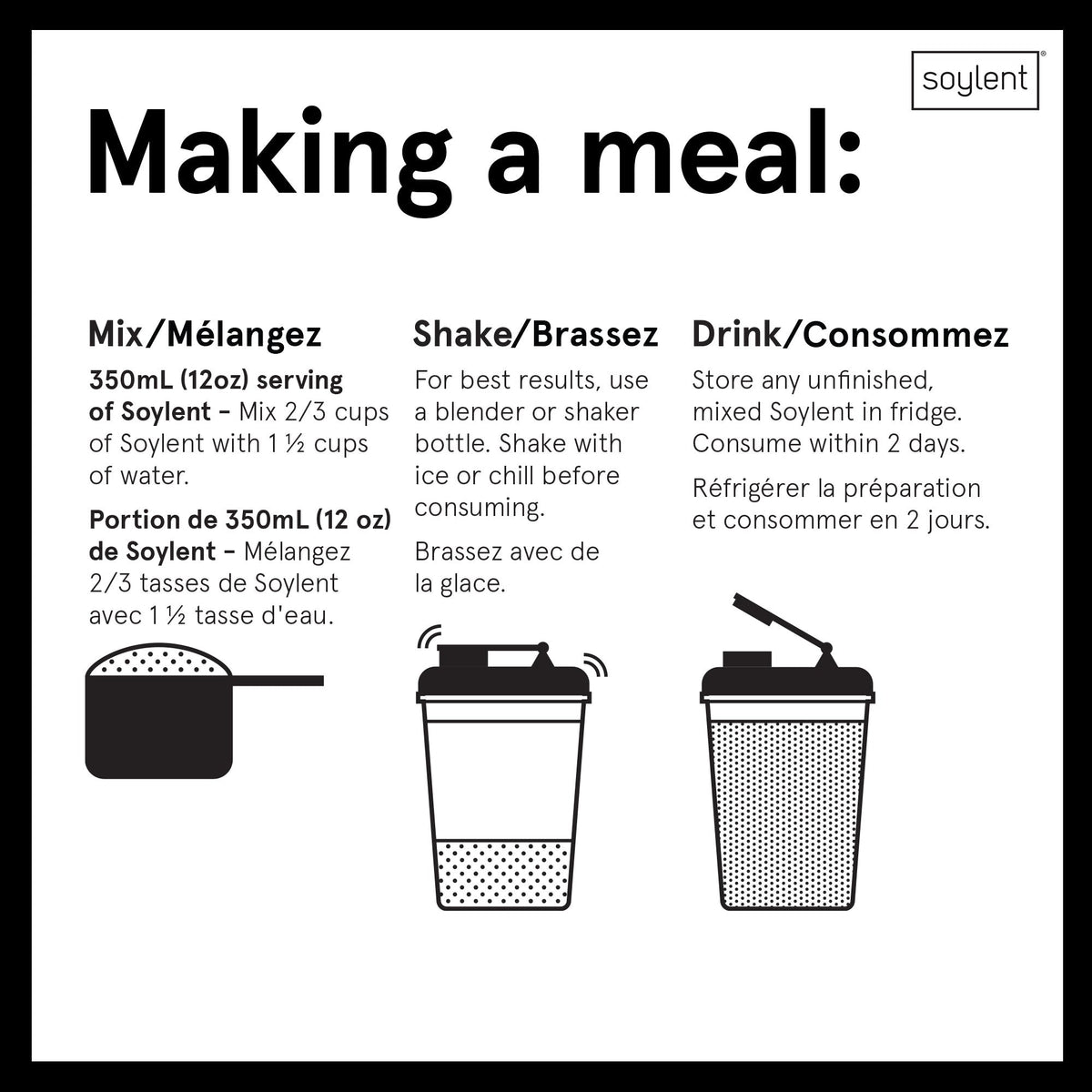 soylent®

Making a meal:

Mix/Mélangez

350mL (12oz) serving of Soylent – Mix 2/3 cups of Soylent with 1 ½ cups of water.

Portion de 350mL (12 oz) de Soylent – Mélangez 2/3 tasses de Soylent avec 1 ½ tasse d'eau.

Shake/Brassez

For best results, use a blender or shaker bottle. Shake with ice or chill before consuming.

Brassez avec de la glace.

Drink/Consommez

Store any unfinished, mixed Soylent in fridge. Consume within 2 days.

Réfrigérer la préparation et consommer en 2 jours.